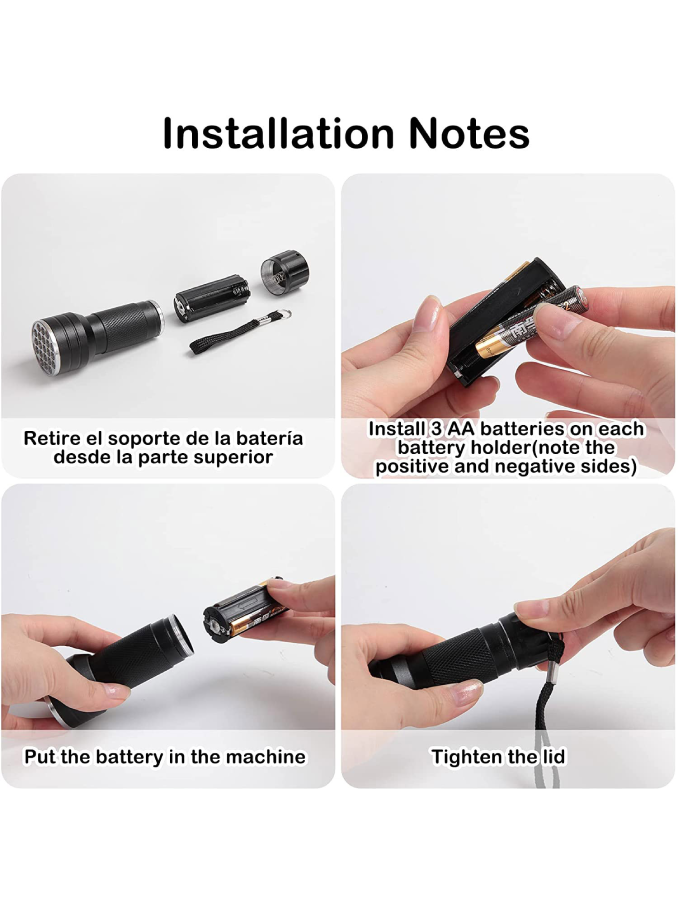 Installation Notes

Retire el soporte de la batería desde la parte superior

Install 3 AA batteries on each battery holder(note the positive and negative sides)

Put the battery in the machine

Tighten the lid